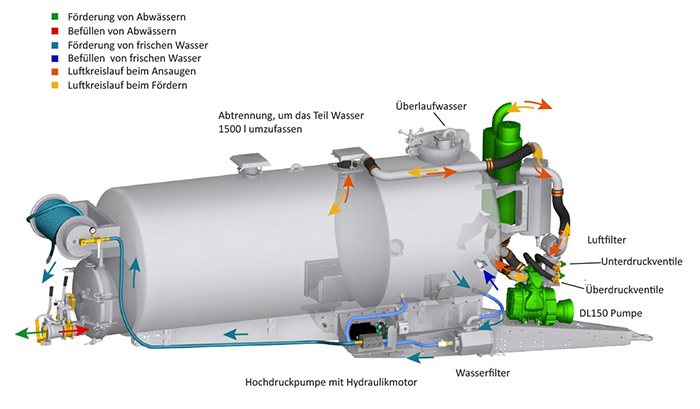 Förderung von Abwässern
Befüllen von Abwässern
Förderung von frischen Wasser
Befüllen von frischen Wasser
Luftkreislauf beim Ansaugen
Luftkreislauf beim Fördern

Abtrennung, um das Teil Wasser 1500 l umzufassen

Überlaufwasser

Luftfilter

Unterdruckventile

Überdruckventile

DL150 Pumpe

Wasserfilter

Hochdruckpumpe mit Hydraulikmotor